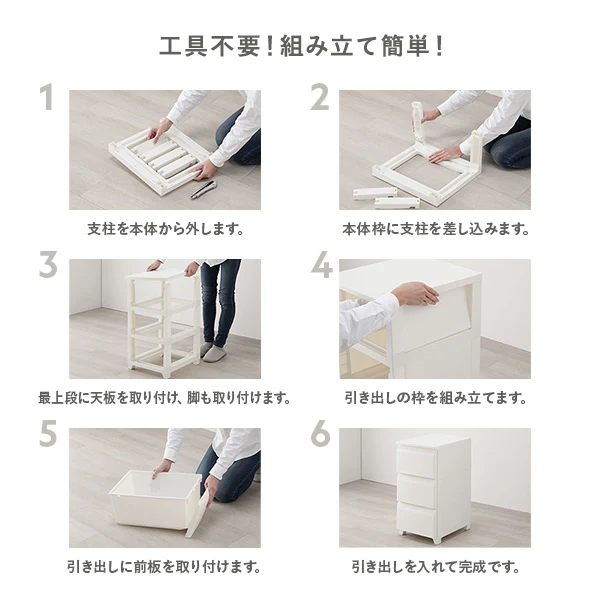 工具不要！組み立て簡単！

1

支柱を本体から外します。

2

本体枠に支柱を差し込みます。

3

最上段に天板を取り付け、脚も取り付けます。

4

引き出しの枠を組み立てます。

5

引き出しに前板を取り付けます。

6

引き出しを入れて完成です。